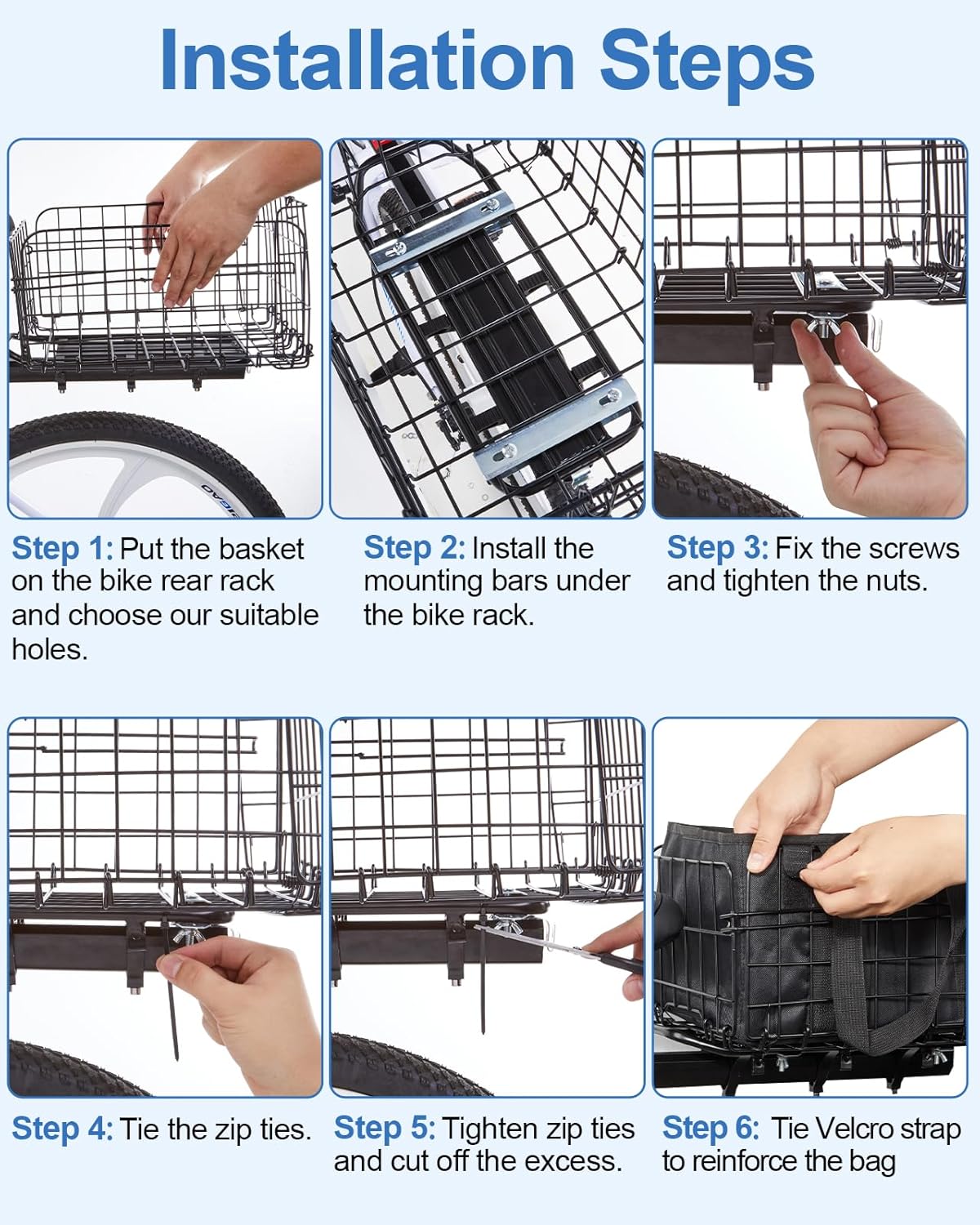 Installation Steps

Step 1: Put the basket on the bike rear rack and choose our suitable holes.

Step 2: Install the mounting bars under the bike rack.

Step 3: Fix the screws and tighten the nuts.

Step 4: Tie the zip ties.

Step 5: Tighten zip ties and cut off the excess.

Step 6: Tie Velcro strap to reinforce the bag