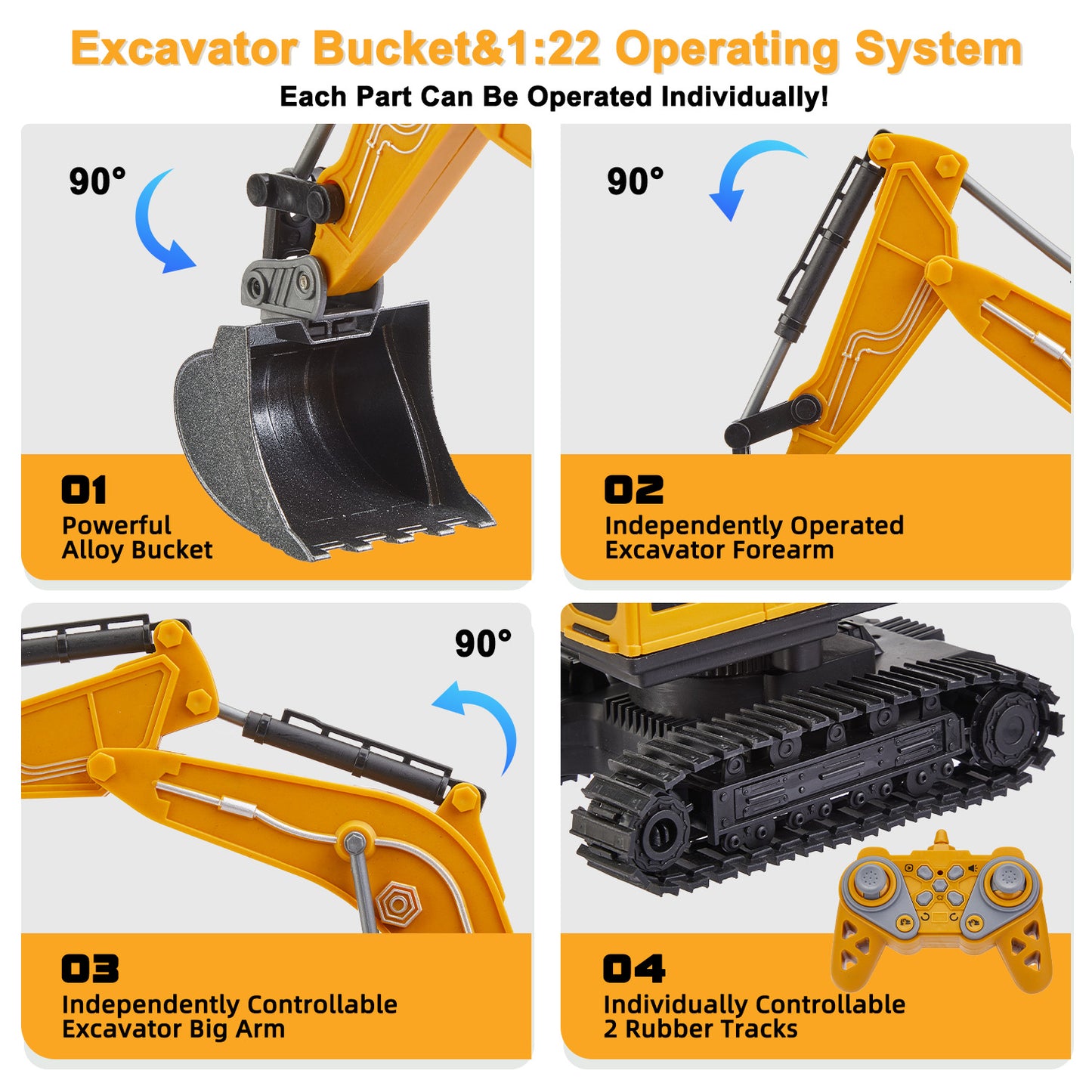 Excavator Bucket&1:22 Operating System

Each Part Can Be Operated Individually!

90°

01
Powerful
Alloy Bucket

90°

02
Independently Operated
Excavator Forearm

90°

03
Independently Controllable
Excavator Big Arm

04
Individually Controllable
2 Rubber Tracks