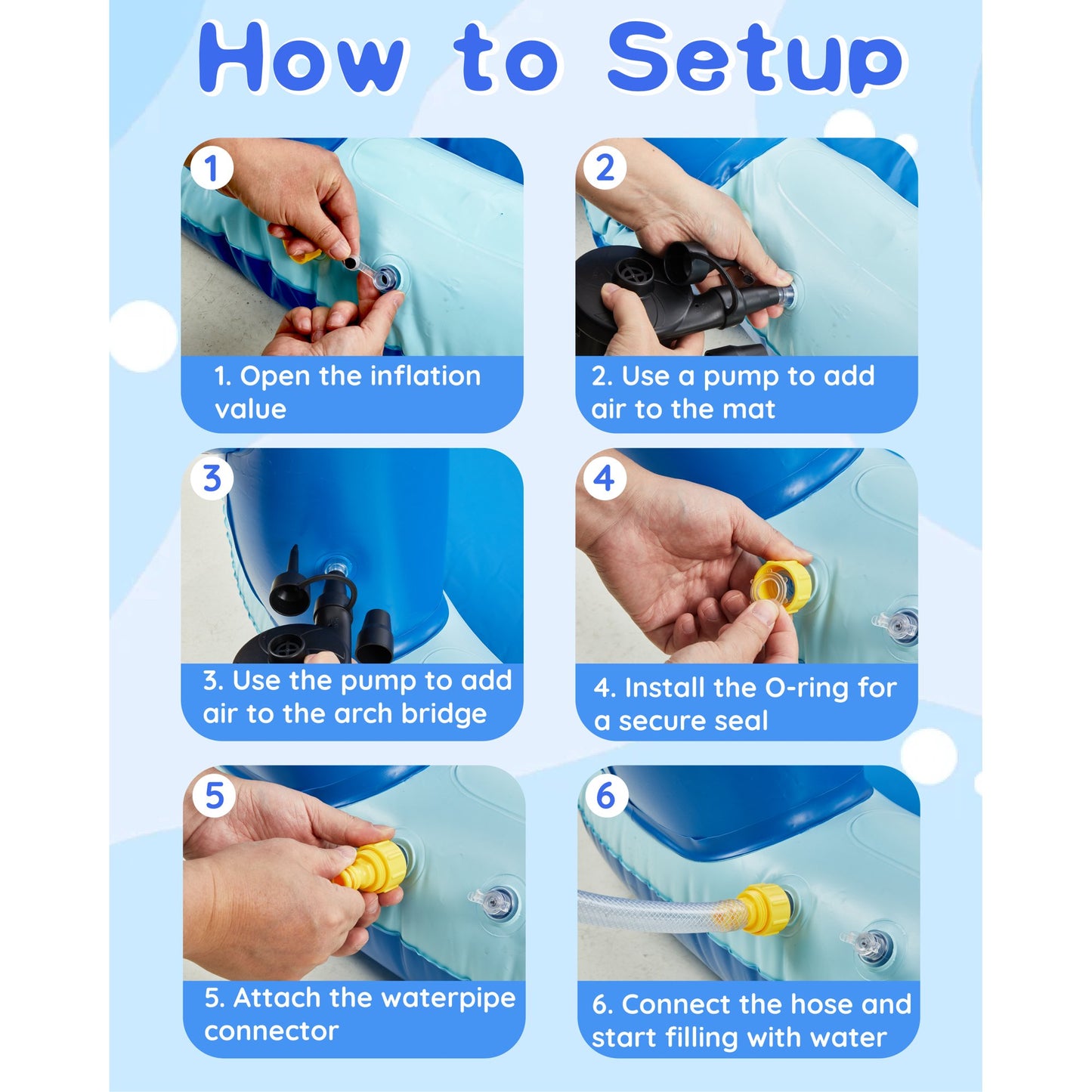 How to Setup

1

1. Open the inflation value

2

2. Use a pump to add air to the mat

3

3. Use the pump to add air to the arch bridge

4

4. Install the O-ring for a secure seal

5

5. Attach the waterpipe connector

6

6. Connect the hose and start filling with water