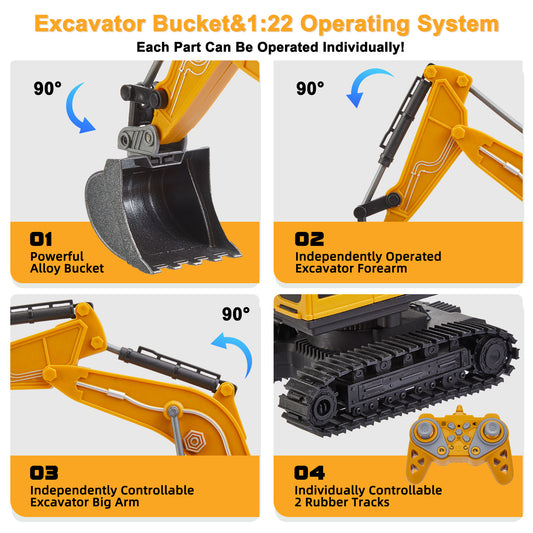 Excavator Bucket&1:22 Operating System
Each Part Can Be Operated Individually!

90°

01
Powerful Alloy Bucket

90°

02
Independently Operated Excavator Forearm

90°

03
Independently Controllable Excavator Big Arm

04
Individually Controllable 2 Rubber Tracks